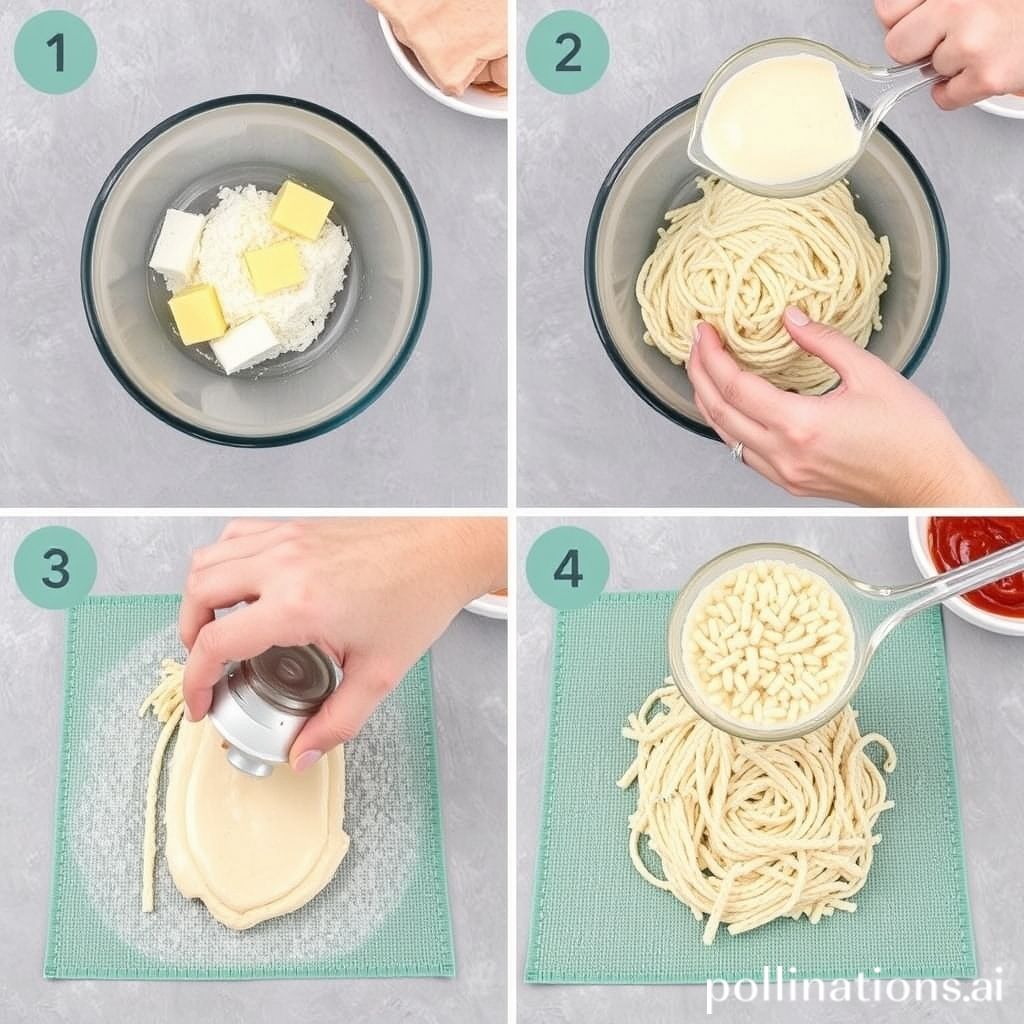 1

2

3

4

pollinations.ai